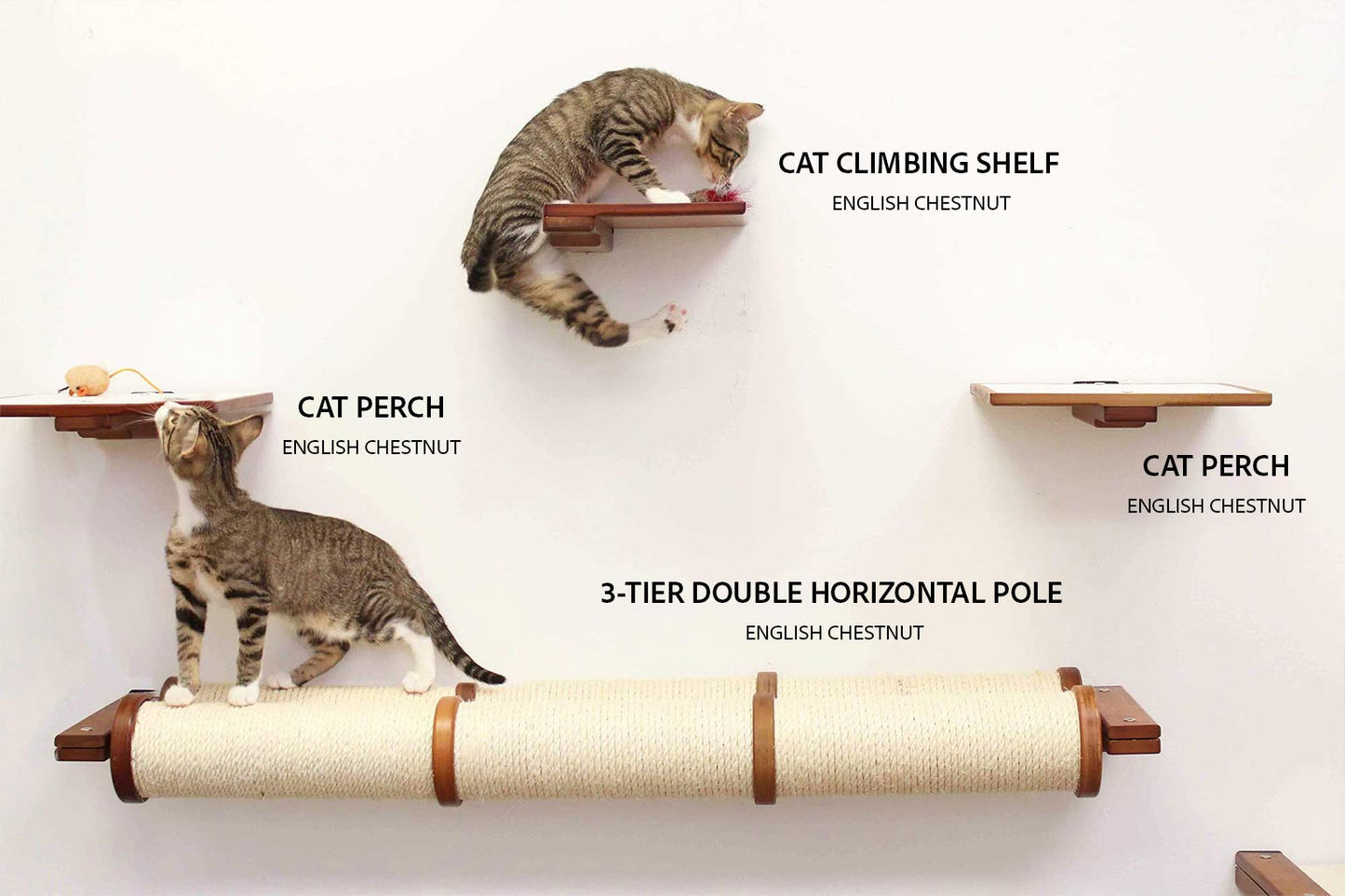 CAT CLIMBING SHELF
ENGLISH CHESTNUT

CAT PERCH
ENGLISH CHESTNUT

CAT PERCH
ENGLISH CHESTNUT

3-TIER DOUBLE HORIZONTAL POLE
ENGLISH CHESTNUT